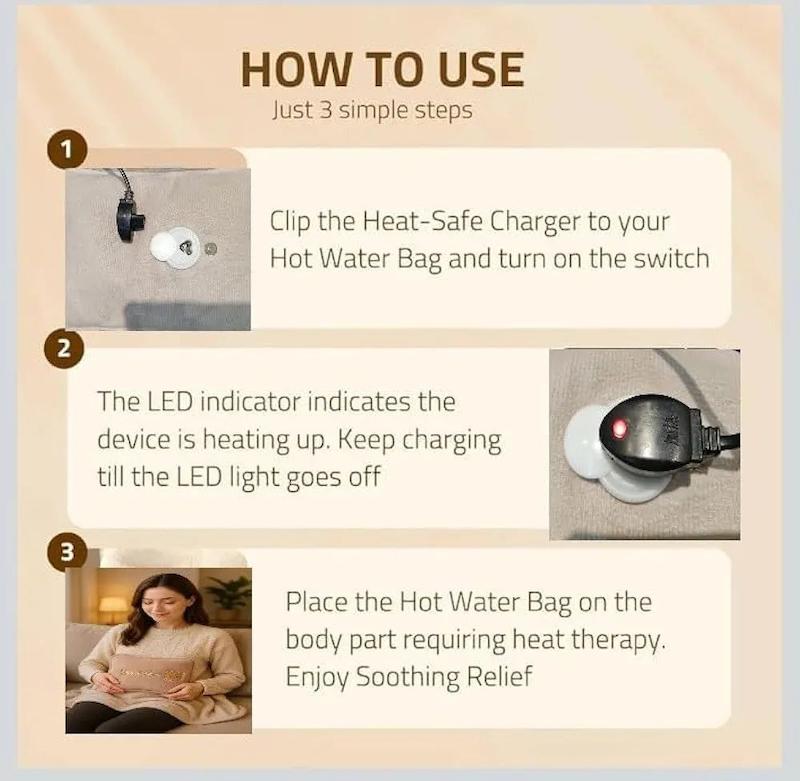 HOW TO USE
Just 3 simple steps

1

Clip the Heat-Safe Charger to your Hot Water Bag and turn on the switch

2

The LED indicator indicates the device is heating up. Keep charging till the LED light goes off

3

Place the Hot Water Bag on the body part requiring heat therapy. Enjoy Soothing Relief