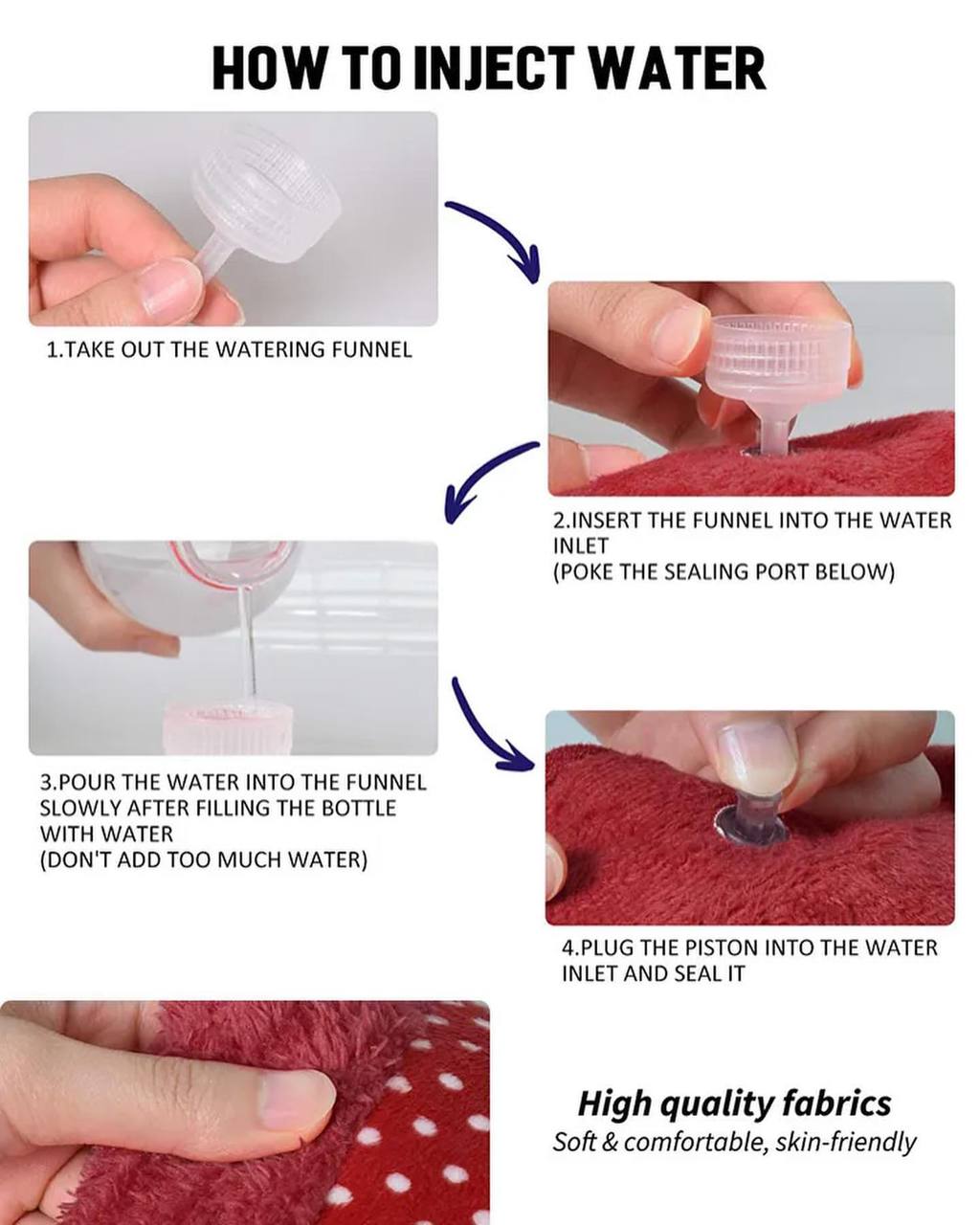 HOW TO INJECT WATER

1.TAKE OUT THE WATERING FUNNEL

2.INSERT THE FUNNEL INTO THE WATER INLET
(POKE THE SEALING PORT BELOW)

3.POUR THE WATER INTO THE FUNNEL SLOWLY AFTER FILLING THE BOTTLE WITH WATER
(DON'T ADD TOO MUCH WATER)

4.PLUG THE PISTON INTO THE WATER INLET AND SEAL IT

High quality fabrics
Soft & comfortable, skin-friendly