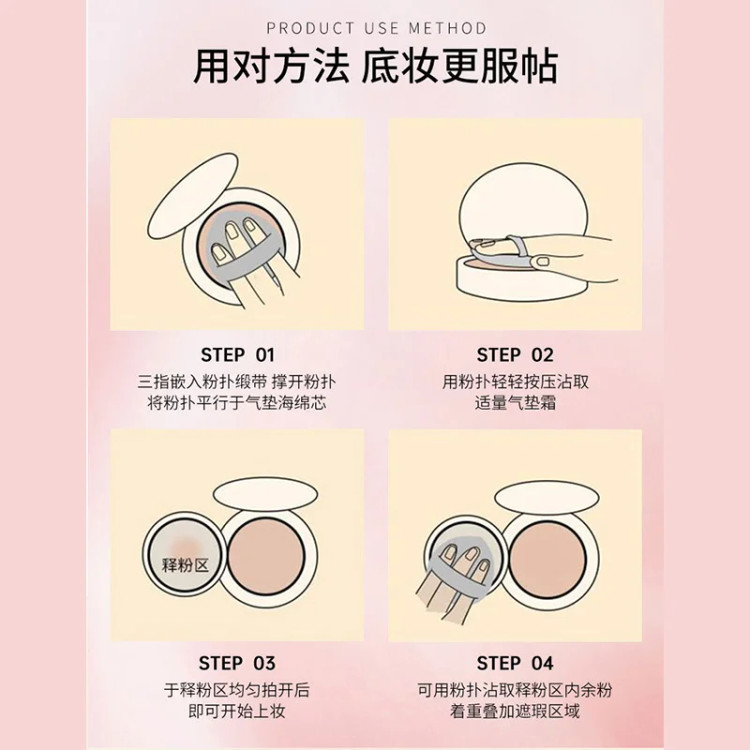 PRODUCT USE METHOD

用对方法 底妆更服帖

STEP 01
三指嵌入粉扑缎带 撑开粉扑
将粉扑平行于气垫海绵芯

STEP 02
用粉扑轻轻按压沾取
适量气垫霜

释粉区

STEP 03
于释粉区均匀拍开后
即可开始上妆

STEP 04
可用粉扑沾取释粉区内余粉
着重叠加遮瑕区域