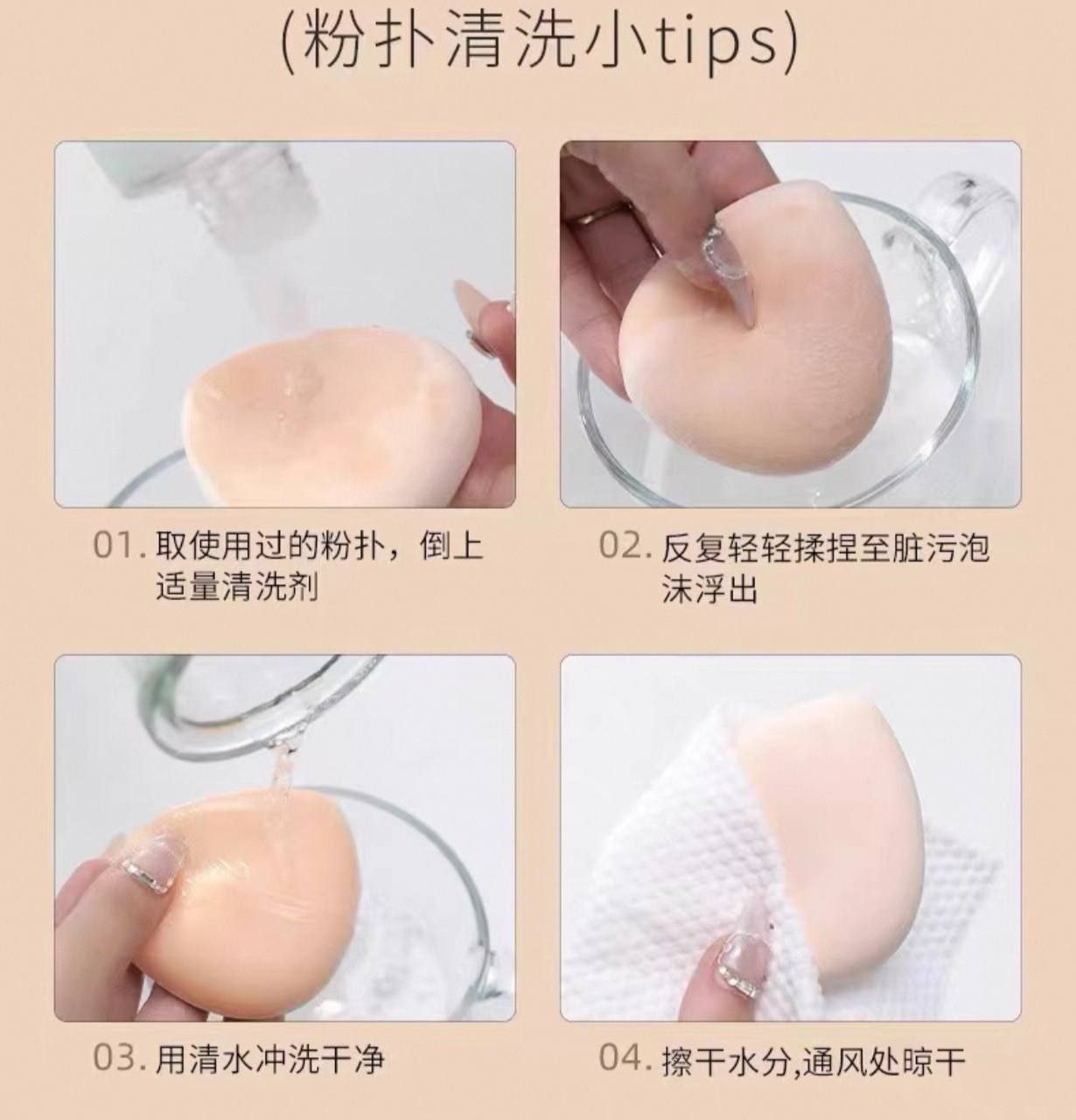 (粉扑清洗小tips)

01. 取使用过的粉扑，倒上适量清洗剂

02. 反复轻轻揉捏至脏污泡沫浮出

03. 用清水冲洗干净

04. 擦干水分,通风处晾干